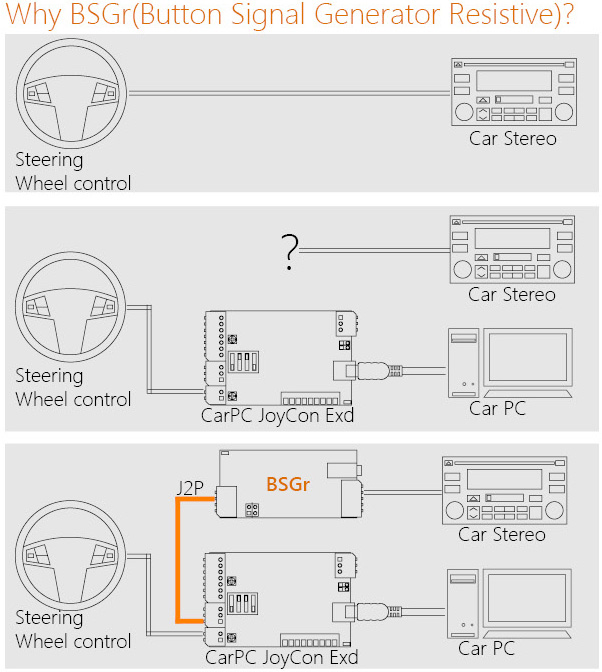 Why BSGr(Button Signal Generator Resistive)?

Steering Wheel control

Car Stereo

?

Car Stereo

Steering Wheel control

CarPC JoyCon Exd

Car PC

J2P

BSGr

Car Stereo

Steering Wheel control

CarPC JoyCon Exd

Car PC